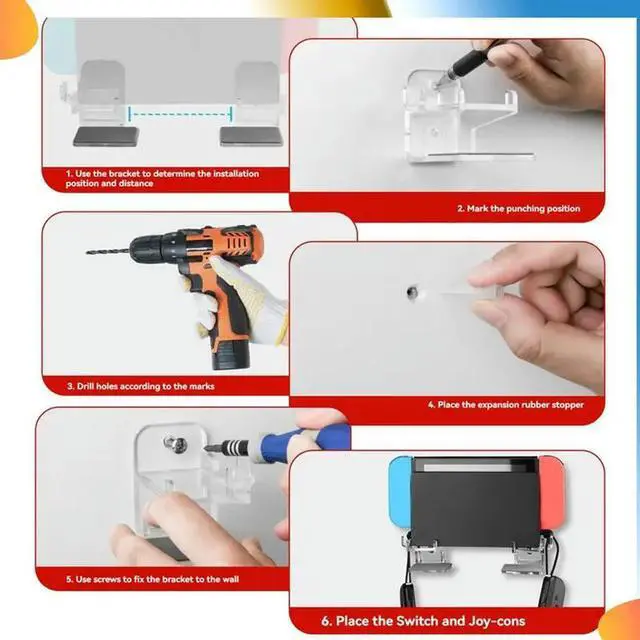 1. Use the bracket to determine the installation position and distance

2. Mark the punching position

3. Drill holes according to the marks

4. Place the expansion rubber stopper

5. Use screws to fix the bracket to the wall

6. Place the Switch and Joy-cons