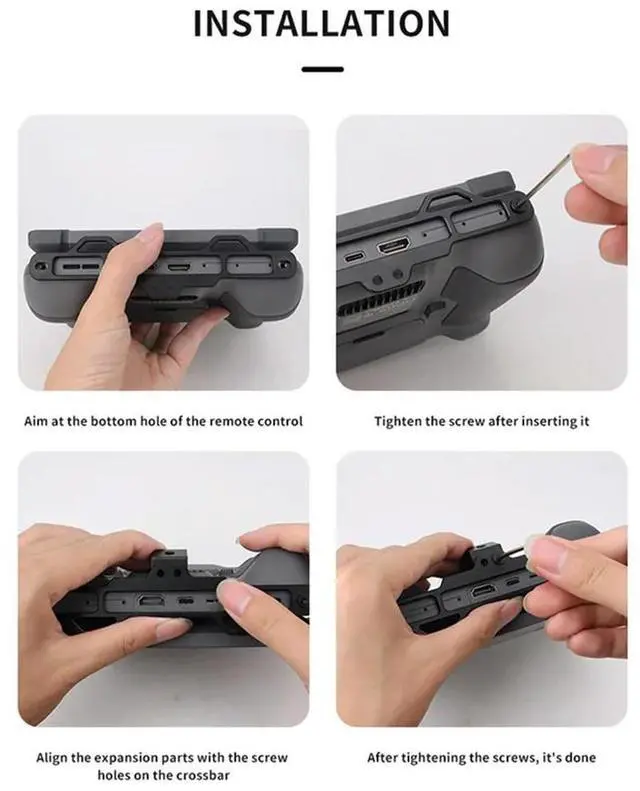 INSTALLATION

Aim at the bottom hole of the remote control

Tighten the screw after inserting it

Align the expansion parts with the screw holes on the crossbar

After tightening the screws, it's done