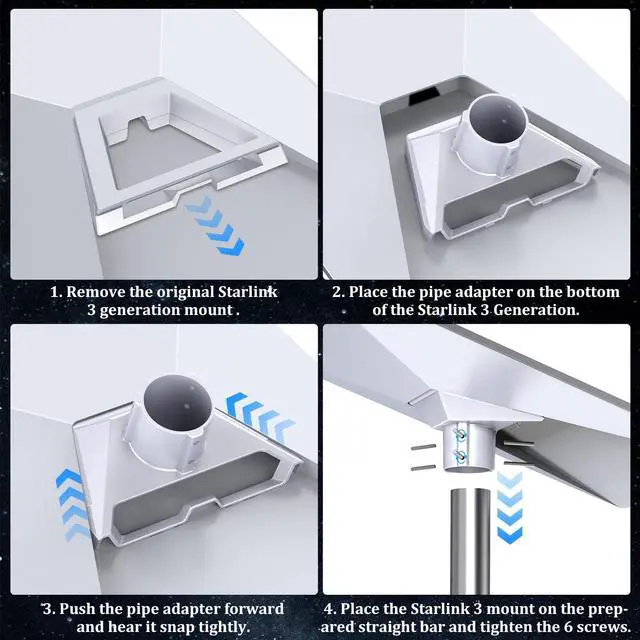 1. Remove the original Starlink 3 generation mount .

2. Place the pipe adapter on the bottom of the Starlink 3 Generation.

3. Push the pipe adapter forward and hear it snap tightly.

4. Place the Starlink 3 mount on the prepared straight bar and tighten the 6 screws.