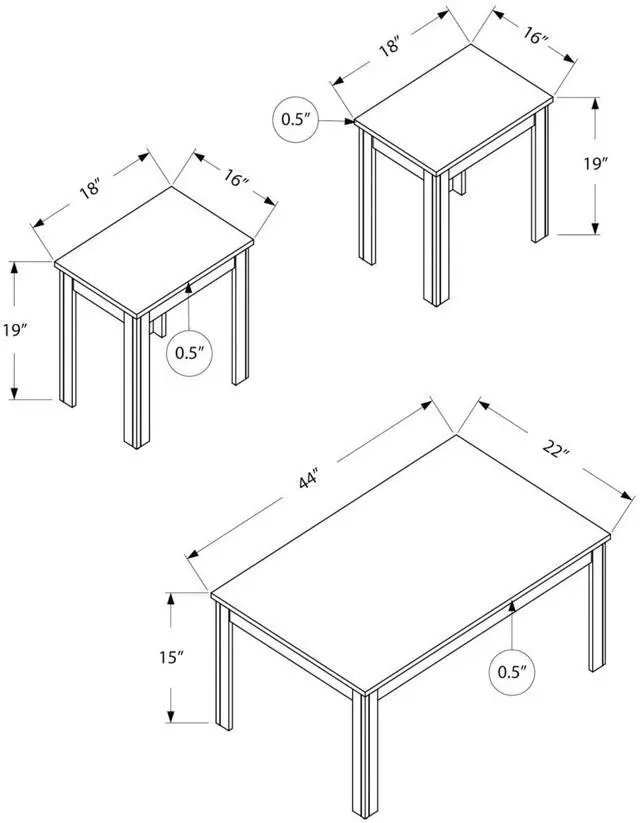 18″
16″
0.5″
19″
18″
16″
19″
0.5″
44″
22″
15″
0.5″