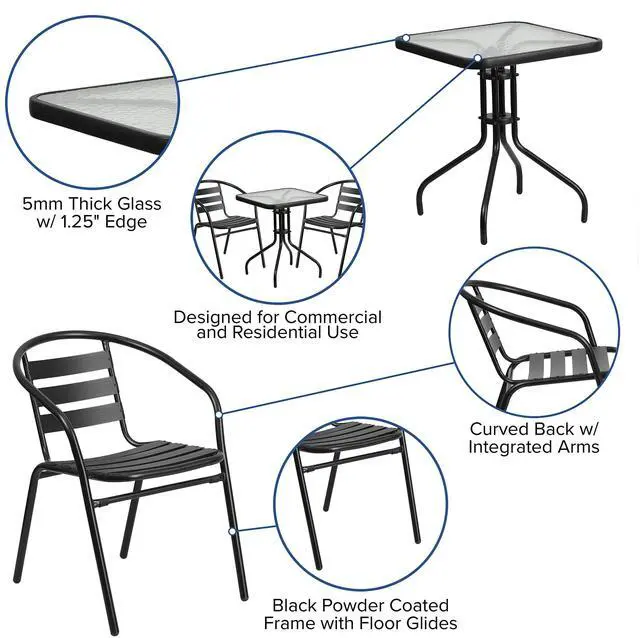 5mm Thick Glass w/ 1.25" Edge

Designed for Commercial and Residential Use

Curved Back w/ Integrated Arms

Black Powder Coated Frame with Floor Glides