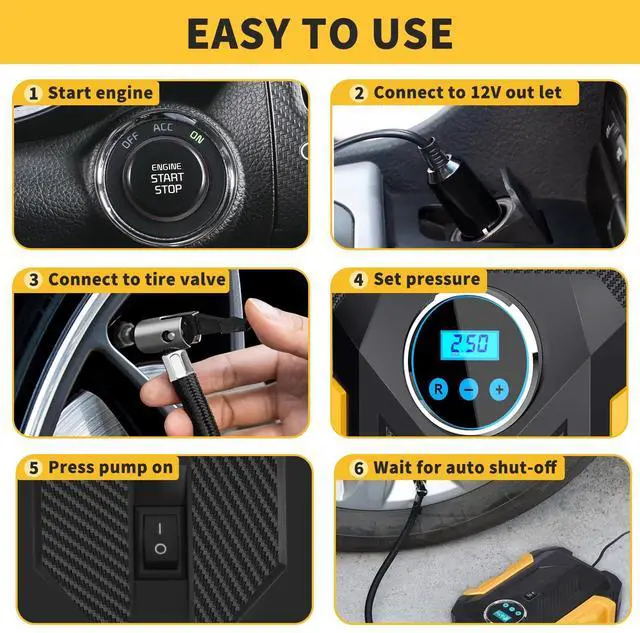 EASY TO USE

1 Start engine

OFF ACC ON

ENGINE START STOP

2 Connect to 12V out let

3 Connect to tire valve

4 Set pressure

2.50

R − +

5 Press pump on

I O

6 Wait for auto shut-off