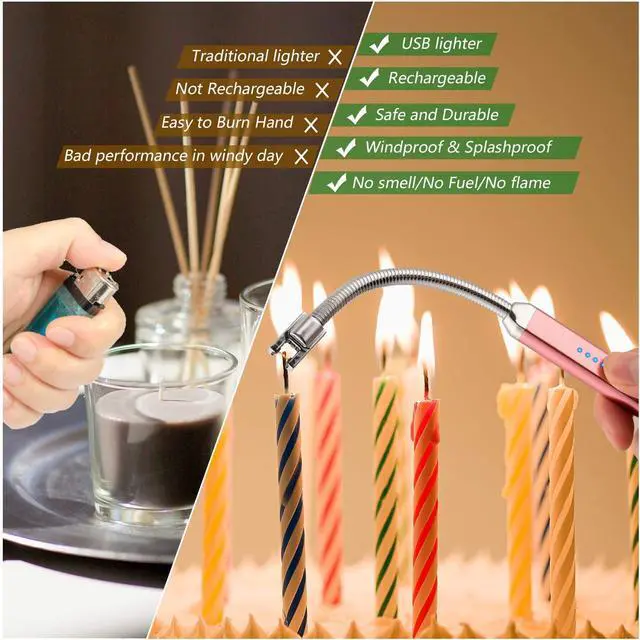 Traditional lighter ✗
Not Rechargeable ✗
Easy to Burn Hand ✗
Bad performance in windy day ✗

✓ USB lighter
✓ Rechargeable
✓ Safe and Durable
✓ Windproof & Splashproof
✓ No smell/No Fuel/No flame