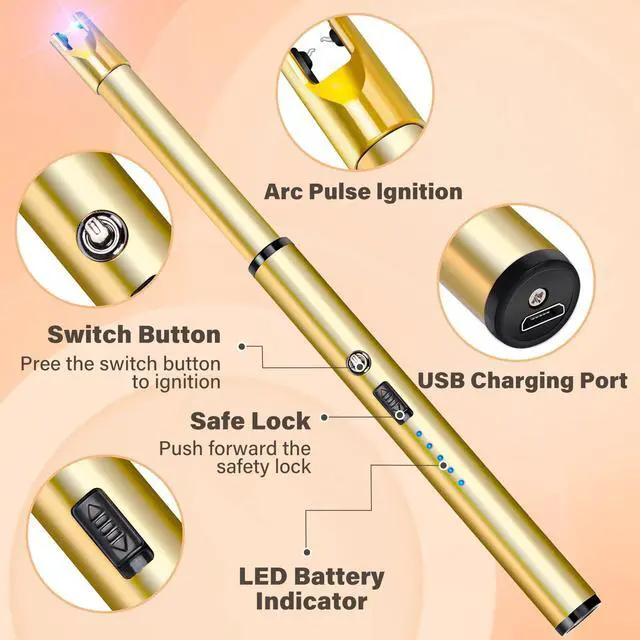 Arc Pulse Ignition

Switch Button
Pree the switch button to ignition

USB Charging Port

Safe Lock
Push forward the safety lock

LED Battery Indicator