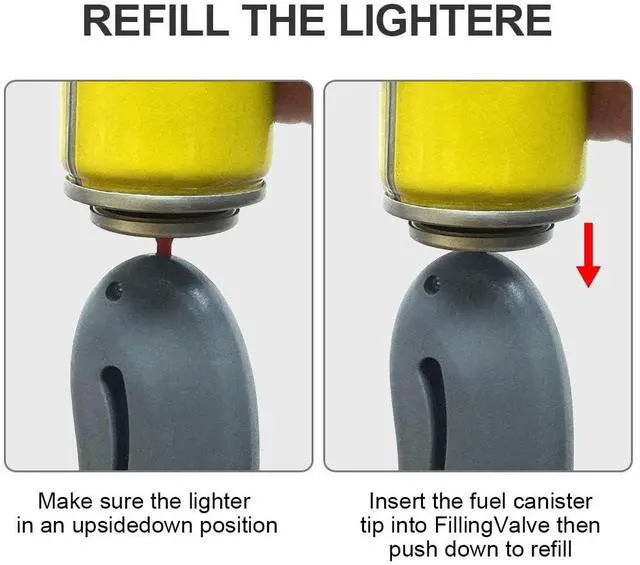 REFILL THE LIGHTERE

Make sure the lighter in an upsidedown position

Insert the fuel canister tip into FillingValve then push down to refill