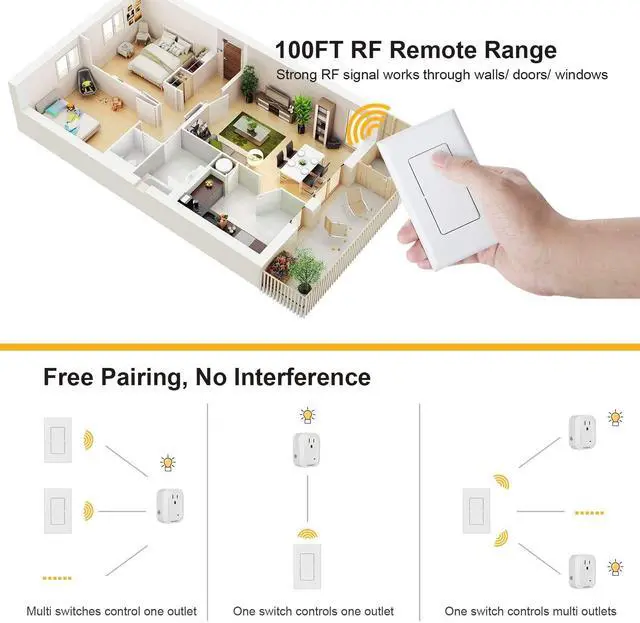 100FT RF Remote Range
Strong RF signal works through walls/ doors/ windows

Free Pairing, No Interference

Multi switches control one outlet

One switch controls one outlet

One switch controls multi outlets