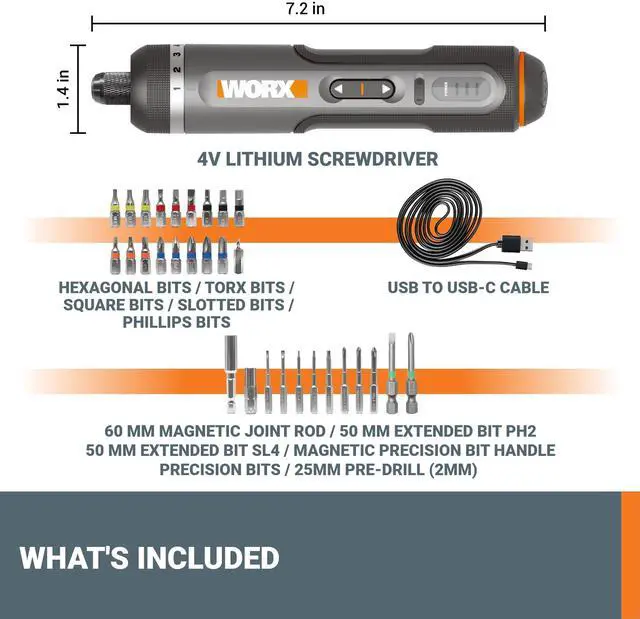 7.2 in

1.4 in

1 2 3

WORX

4V LITHIUM SCREWDRIVER

HEXAGONAL BITS / TORX BITS / SQUARE BITS / SLOTTED BITS / PHILLIPS BITS

USB TO USB-C CABLE

60 MM MAGNETIC JOINT ROD / 50 MM EXTENDED BIT PH2
50 MM EXTENDED BIT SL4 / MAGNETIC PRECISION BIT HANDLE
PRECISION BITS / 25MM PRE-DRILL (2MM)

WHAT'S INCLUDED