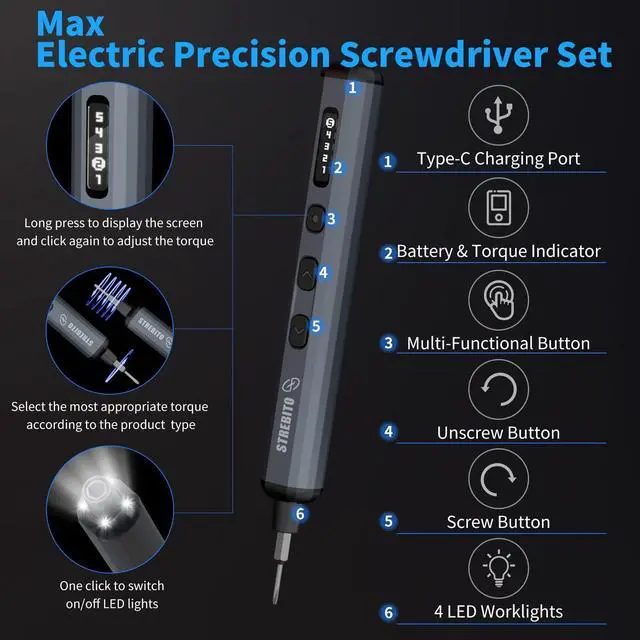 Max
Electric Precision Screwdriver Set

5
4
3
2
1

Long press to display the screen and click again to adjust the torque

STREBITO
STREBITO

Select the most appropriate torque according to the product type

One click to switch on/off LED lights

1
5
4
3
2
1
2
3
4
5
STREBITO
6

1 Type-C Charging Port
2 Battery & Torque Indicator
3 Multi-Functional Button
4 Unscrew Button
5 Screw Button
6 4 LED Worklights