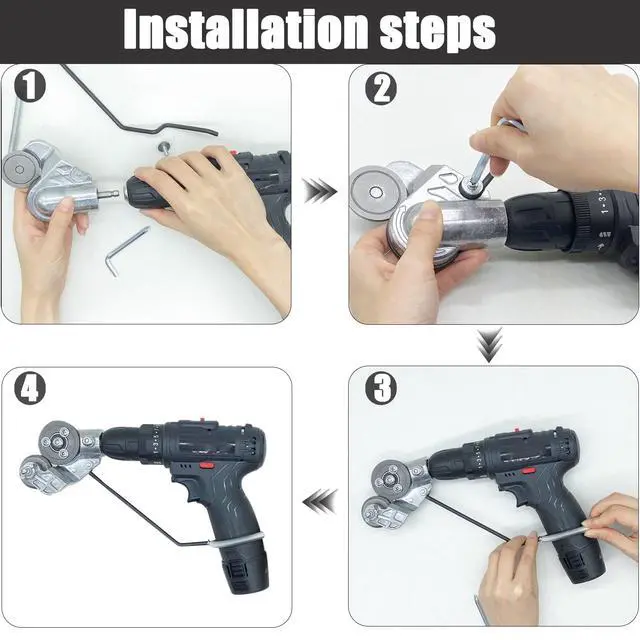 Installation steps

1

2

3

4