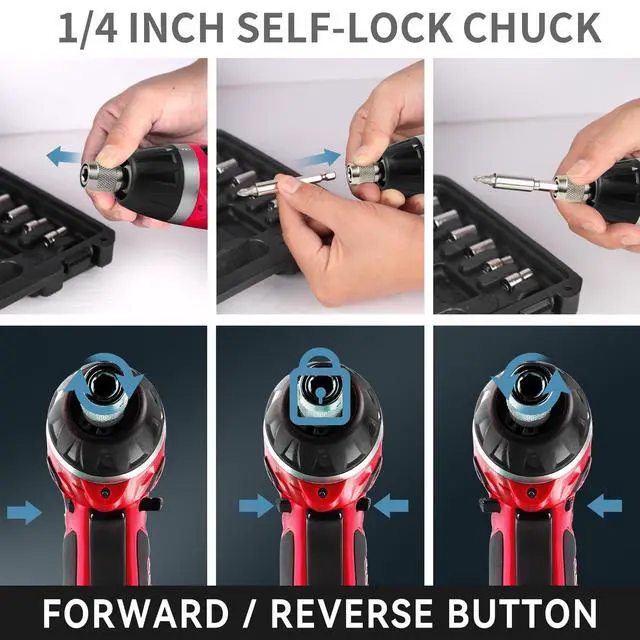 1/4 INCH SELF-LOCK CHUCK

FORWARD / REVERSE BUTTON