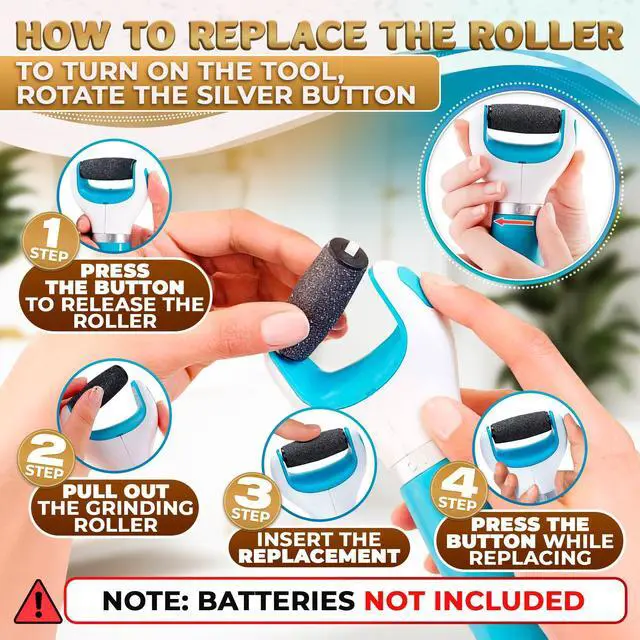 HOW TO REPLACE THE ROLLER

TO TURN ON THE TOOL, ROTATE THE SILVER BUTTON

1 STEP

PRESS THE BUTTON TO RELEASE THE ROLLER

2 STEP

PULL OUT THE GRINDING ROLLER

3 STEP

INSERT THE REPLACEMENT

4 STEP

PRESS THE BUTTON WHILE REPLACING

NOTE: BATTERIES NOT INCLUDED