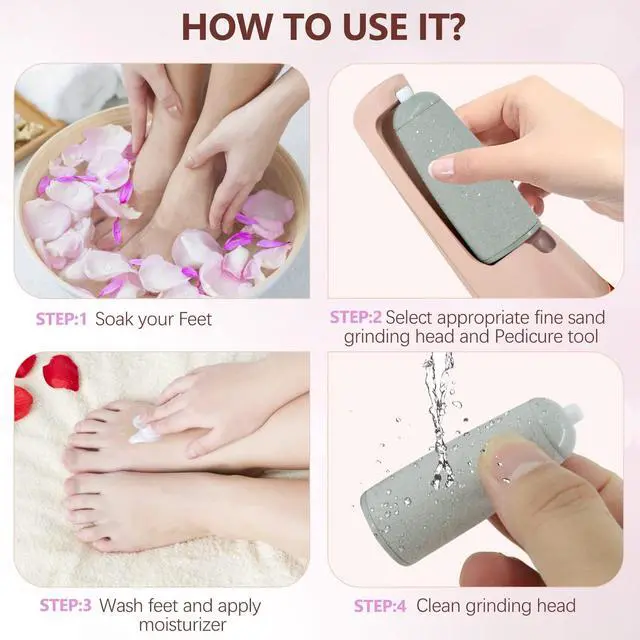 HOW TO USE IT?

STEP:1 Soak your Feet

STEP:2 Select appropriate fine sand grinding head and Pedicure tool

STEP:3 Wash feet and apply moisturizer

STEP:4 Clean grinding head