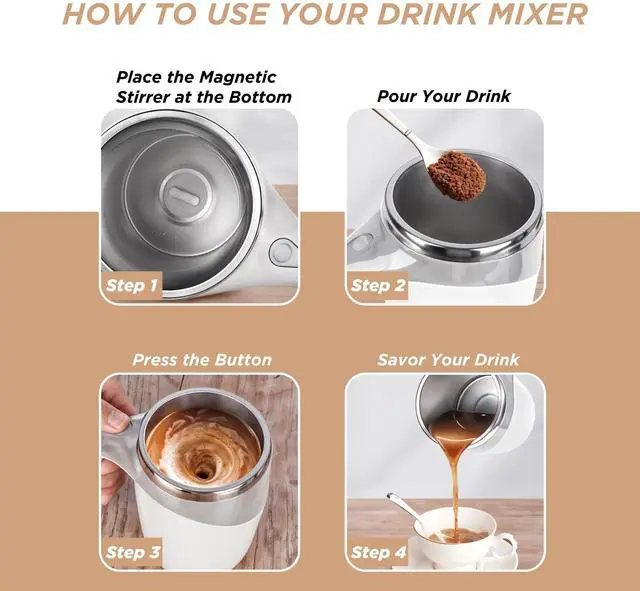 HOW TO USE YOUR DRINK MIXER

Place the Magnetic Stirrer at the Bottom

Step 1

Pour Your Drink

Step 2

Press the Button

Step 3

Savor Your Drink

Step 4