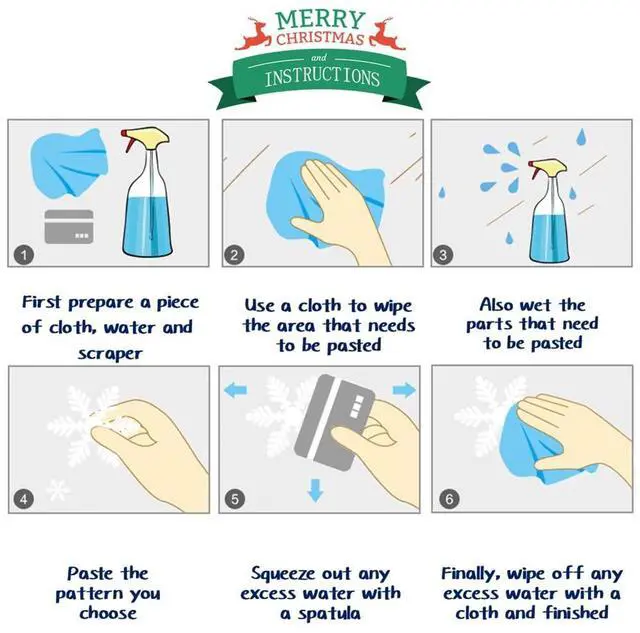 MERRY CHRISTMAS
and
INSTRUCTIONS

1

2

3

First prepare a piece of cloth, water and scraper

Use a cloth to wipe the area that needs to be pasted

Also wet the parts that need to be pasted

4

5

6

Paste the pattern you choose

Squeeze out any excess water with a spatula

Finally, wipe off any excess water with a cloth and finished