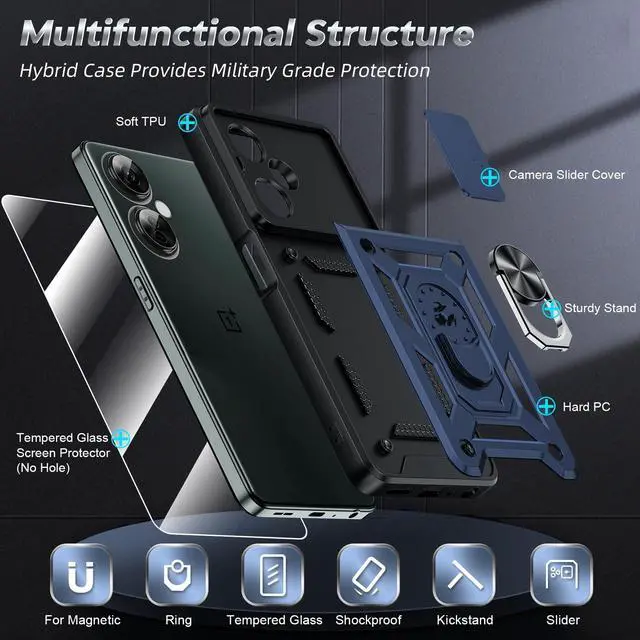 Multifunctional Structure

Hybrid Case Provides Military Grade Protection

Soft TPU

Camera Slider Cover

Sturdy Stand

Hard PC

Tempered Glass Screen Protector (No Hole)

For Magnetic

Ring

Tempered Glass

Shockproof

Kickstand

Slider