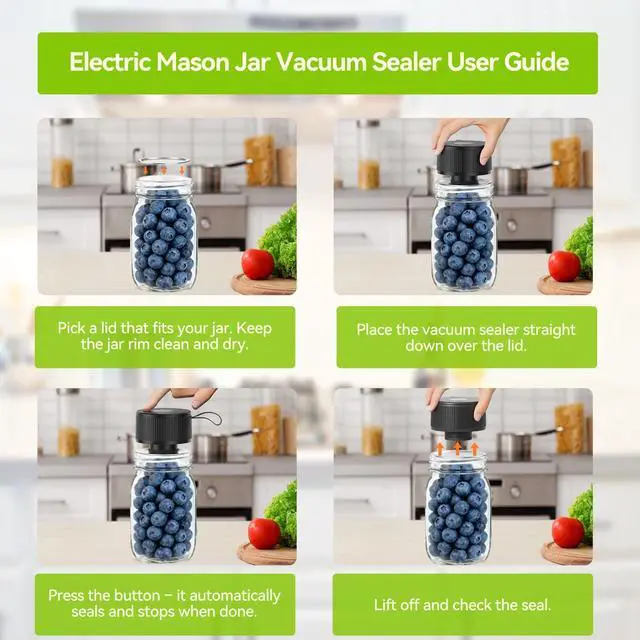 Electric Mason Jar Vacuum Sealer User Guide

Pick a lid that fits your jar. Keep the jar rim clean and dry.

Place the vacuum sealer straight down over the lid.

Press the button – it automatically seals and stops when done.

Lift off and check the seal.