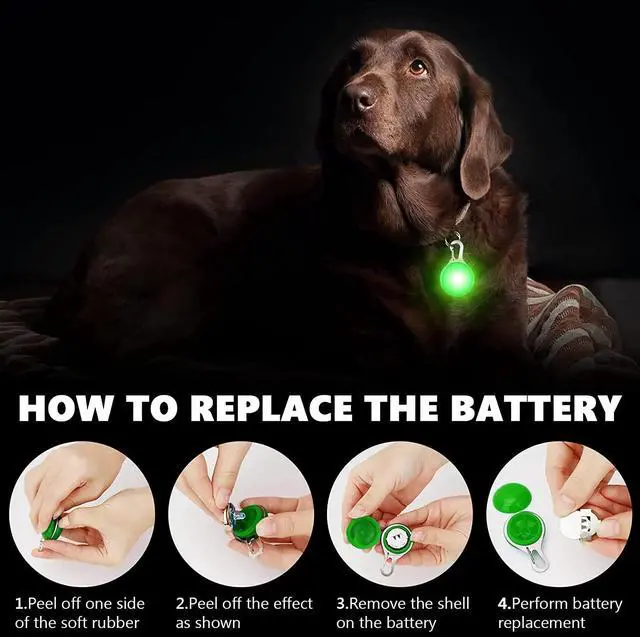 HOW TO REPLACE THE BATTERY

1.Peel off one side of the soft rubber

2.Peel off the effect as shown

3.Remove the shell on the battery

4.Perform battery replacement