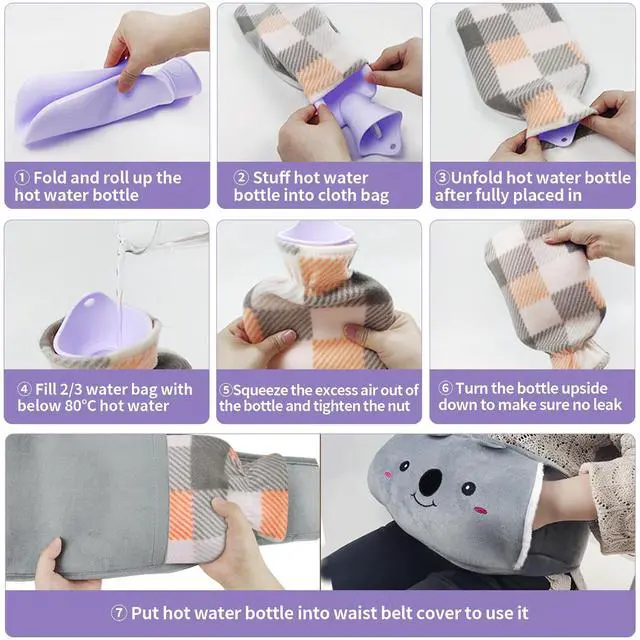 ① Fold and roll up the hot water bottle

② Stuff hot water bottle into cloth bag

③Unfold hot water bottle after fully placed in

④ Fill 2/3 water bag with below 80°C hot water

⑤Squeeze the excess air out of the bottle and tighten the nut

⑥ Turn the bottle upside down to make sure no leak

⑦ Put hot water bottle into waist belt cover to use it