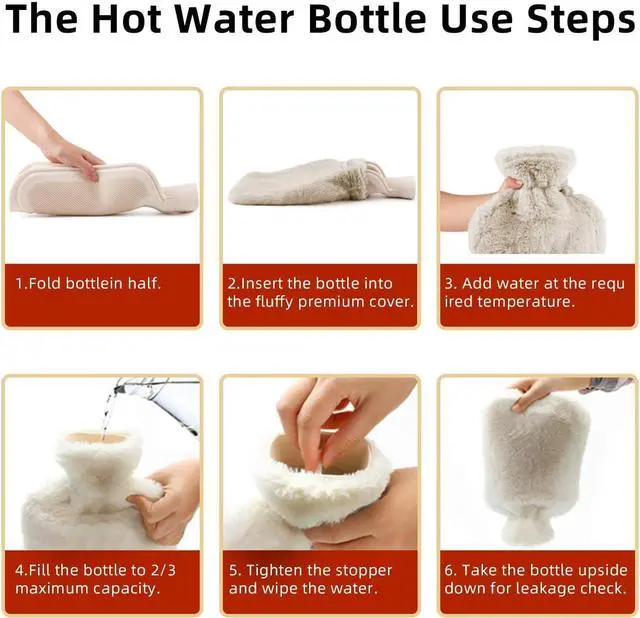 The Hot Water Bottle Use Steps

1.Fold bottlein half.

2.Insert the bottle into the fluffy premium cover.

3. Add water at the requ ired temperature.

4.Fill the bottle to 2/3 maximum capacity.

5. Tighten the stopper and wipe the water.

6. Take the bottle upside down for leakage check.