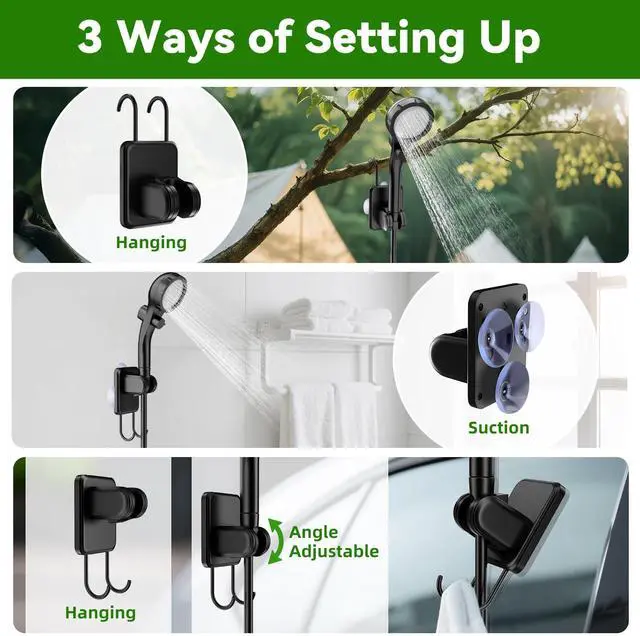 3 Ways of Setting Up

Hanging

Suction

Hanging

Angle Adjustable