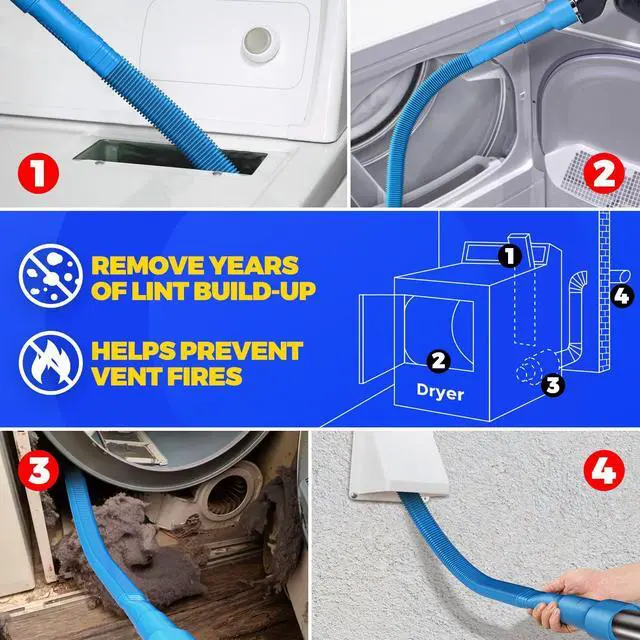 1

2

REMOVE YEARS OF LINT BUILD-UP

HELPS PREVENT VENT FIRES

1

4

2

Dryer

3

3

4