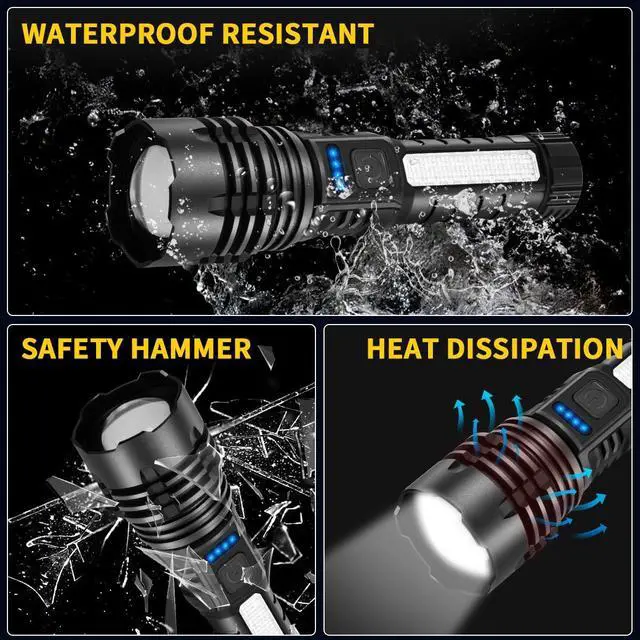 WATERPROOF RESISTANT

SAFETY HAMMER

HEAT DISSIPATION