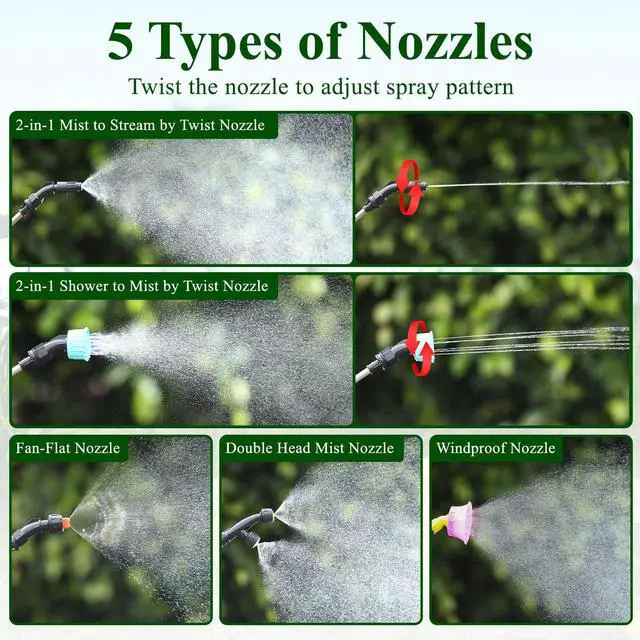 5 Types of Nozzles

Twist the nozzle to adjust spray pattern

2-in-1 Mist to Stream by Twist Nozzle

2-in-1 Shower to Mist by Twist Nozzle

Fan-Flat Nozzle

Double Head Mist Nozzle

Windproof Nozzle