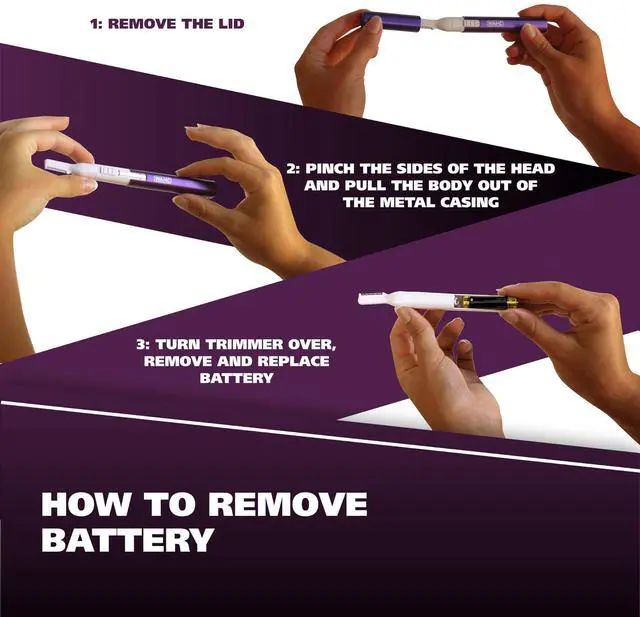 1: REMOVE THE LID

2: PINCH THE SIDES OF THE HEAD AND PULL THE BODY OUT OF THE METAL CASING

3: TURN TRIMMER OVER, REMOVE AND REPLACE BATTERY

HOW TO REMOVE BATTERY