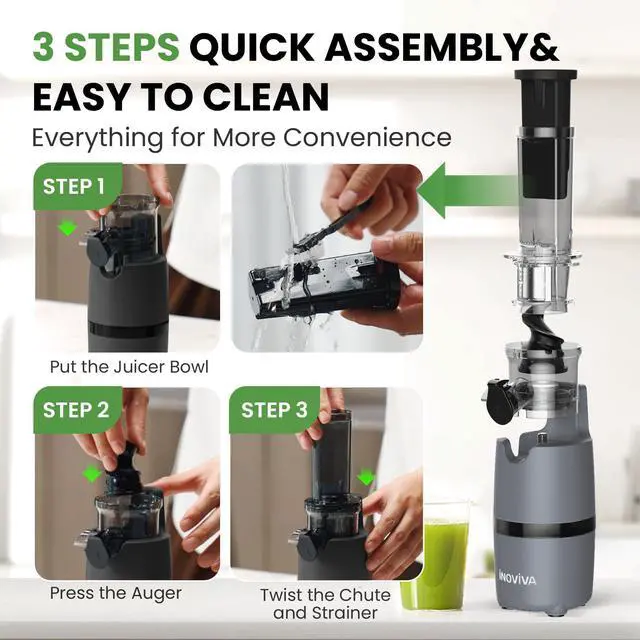 3 STEPS QUICK ASSEMBLY& EASY TO CLEAN

Everything for More Convenience

STEP 1

Put the Juicer Bowl

STEP 2

Press the Auger

STEP 3

Twist the Chute and Strainer

INOVIVA