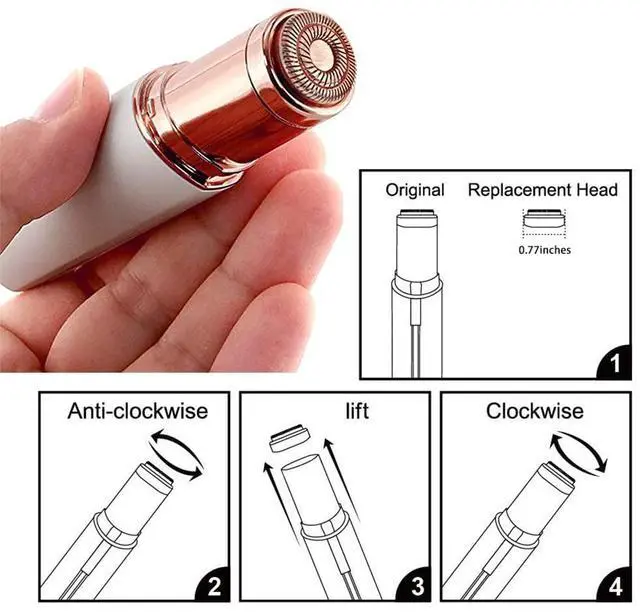 Original

Replacement Head

0.77inches

1

Anti-clockwise

2

lift

3

Clockwise

4