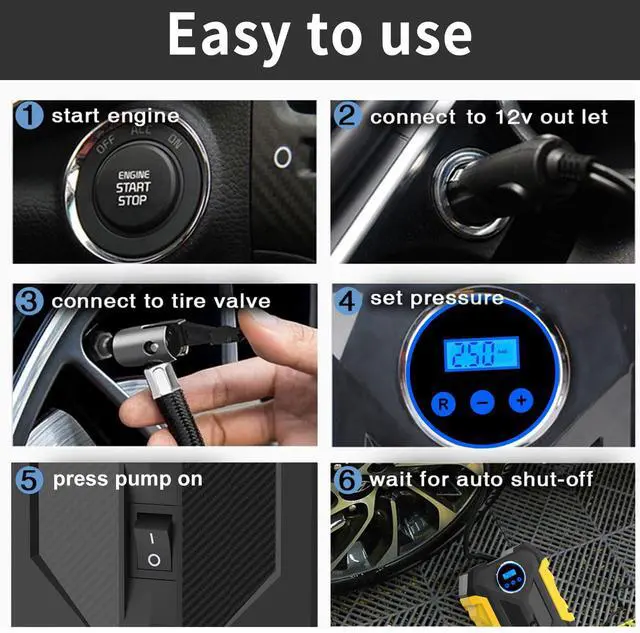 Easy to use

1 start engine

OFF ACC ON

ENGINE START STOP

2 connect to 12v out let

3 connect to tire valve

4 set pressure

2.50

R − +

5 press pump on

I O

6 wait for auto shut-off