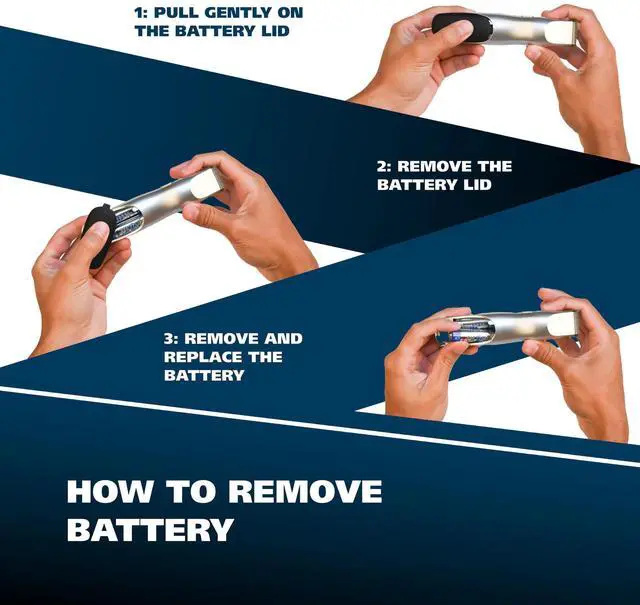 1: PULL GENTLY ON THE BATTERY LID

2: REMOVE THE BATTERY LID

3: REMOVE AND REPLACE THE BATTERY

HOW TO REMOVE BATTERY