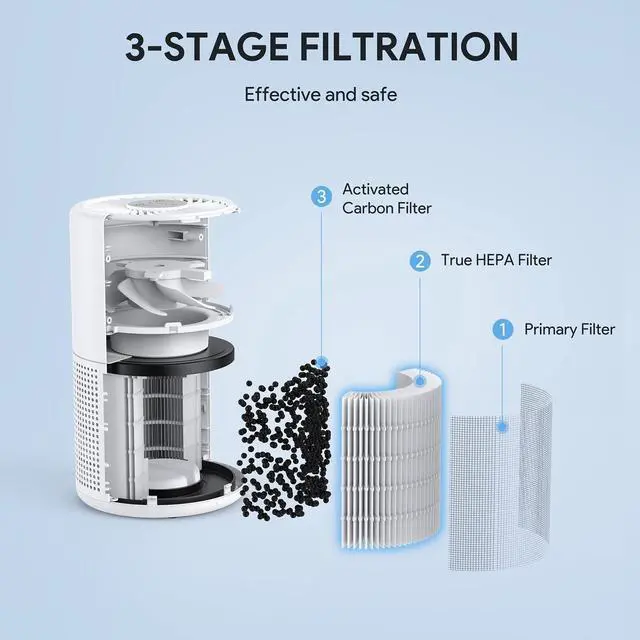 3-STAGE FILTRATION

Effective and safe

3 Activated Carbon Filter

2 True HEPA Filter

1 Primary Filter