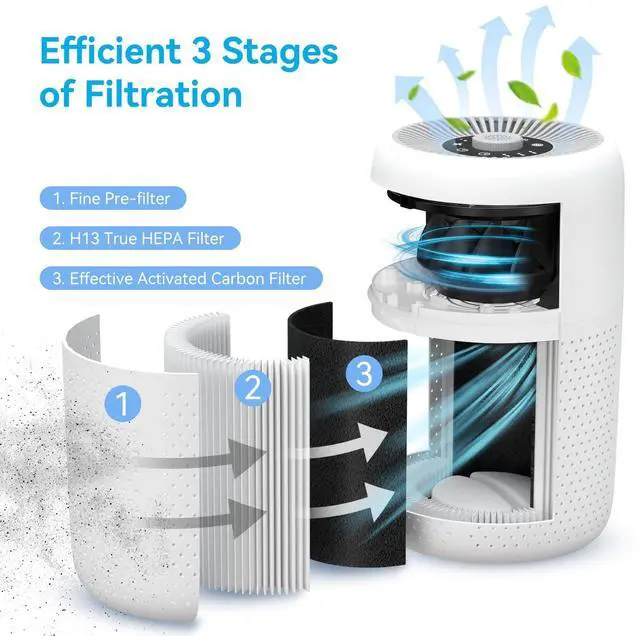 Efficient 3 Stages of Filtration

1. Fine Pre-filter

2. H13 True HEPA Filter

3. Effective Activated Carbon Filter

1

2

3