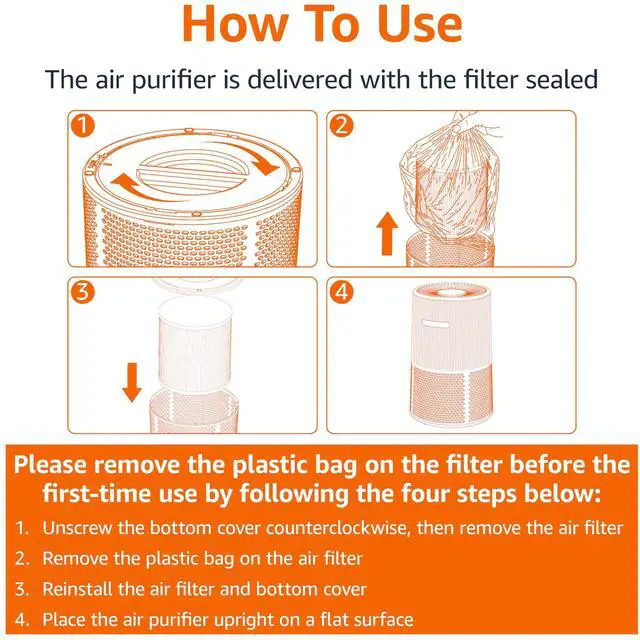 How To Use

The air purifier is delivered with the filter sealed

1

2

3

4

Please remove the plastic bag on the filter before the first-time use by following the four steps below:

1. Unscrew the bottom cover counterclockwise, then remove the air filter
2. Remove the plastic bag on the air filter
3. Reinstall the air filter and bottom cover
4. Place the air purifier upright on a flat surface