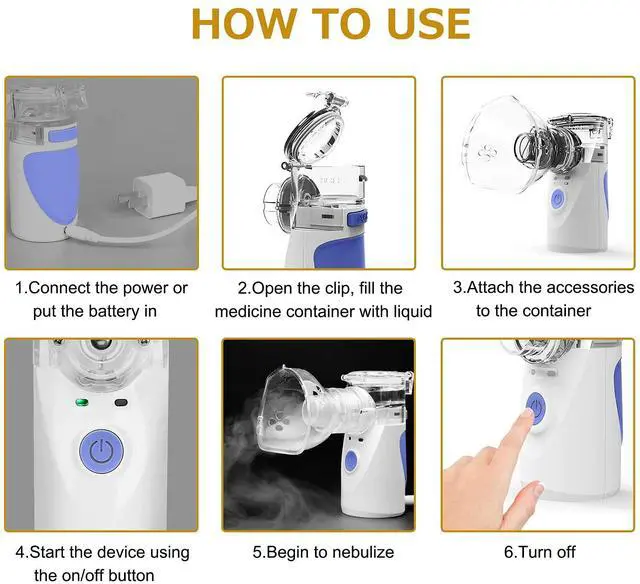 HOW TO USE

1.Connect the power or put the battery in

2.Open the clip, fill the medicine container with liquid

3.Attach the accessories to the container

4.Start the device using the on/off button

5.Begin to nebulize

6.Turn off