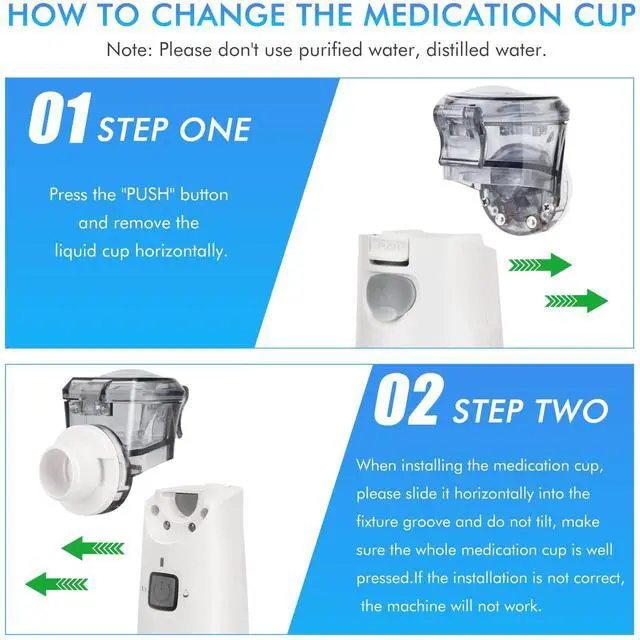 HOW TO CHANGE THE MEDICATION CUP

Note: Please don't use purified water, distilled water.

01 STEP ONE

Press the "PUSH" button and remove the liquid cup horizontally.

PUSH

02 STEP TWO

When installing the medication cup, please slide it horizontally into the fixture groove and do not tilt, make sure the whole medication cup is well pressed.If the installation is not correct, the machine will not work.