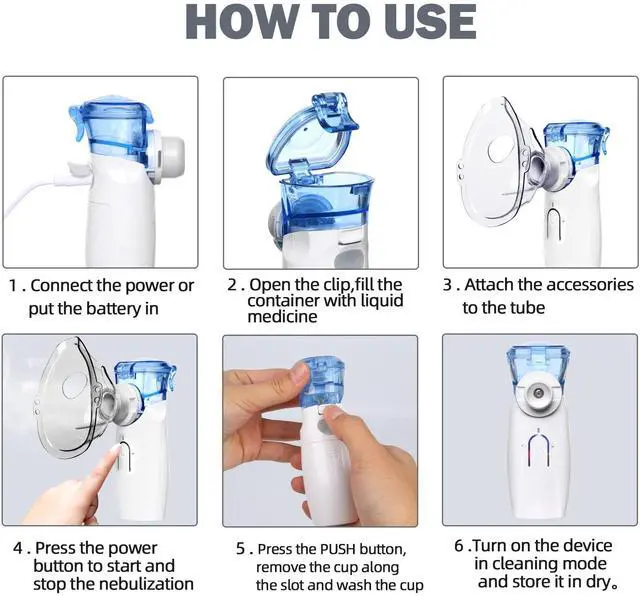 HOW TO USE

1 . Connect the power or put the battery in

2 . Open the clip,fill the container with liquid medicine

3 . Attach the accessories to the tube

4 . Press the power button to start and stop the nebulization

5 . Press the PUSH button, remove the cup along the slot and wash the cup

6 .Turn on the device in cleaning mode and store it in dry。