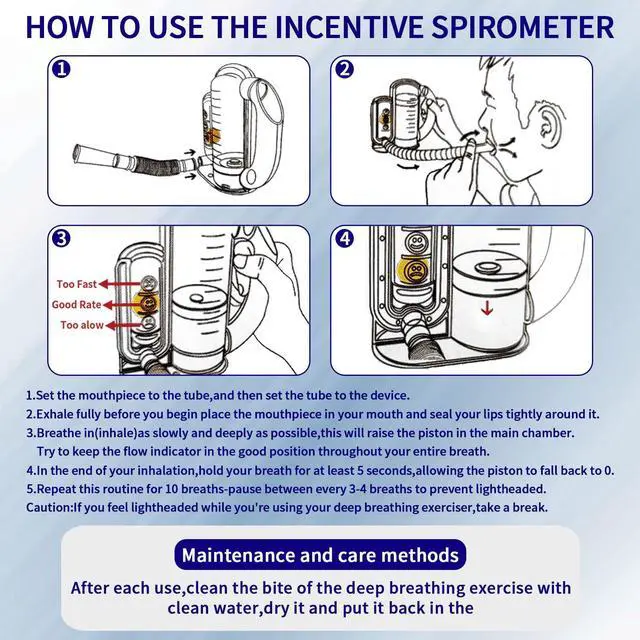 HOW TO USE THE INCENTIVE SPIROMETER

1

2

3

Too Fast

Good Rate

Too alow

4

1.Set the mouthpiece to the tube,and then set the tube to the device.
2.Exhale fully before you begin place the mouthpiece in your mouth and seal your lips tightly around it.
3.Breathe in(inhale)as slowly and deeply as possible,this will raise the piston in the main chamber. Try to keep the flow indicator in the good position throughout your entire breath.
4.In the end of your inhalation,hold your breath for at least 5 seconds,allowing the piston to fall back to 0.
5.Repeat this routine for 10 breaths-pause between every 3-4 breaths to prevent lightheaded.
Caution:If you feel lightheaded while you're using your deep breathing exerciser,take a break.

Maintenance and care methods

After each use,clean the bite of the deep breathing exercise with clean water,dry it and put it back in the