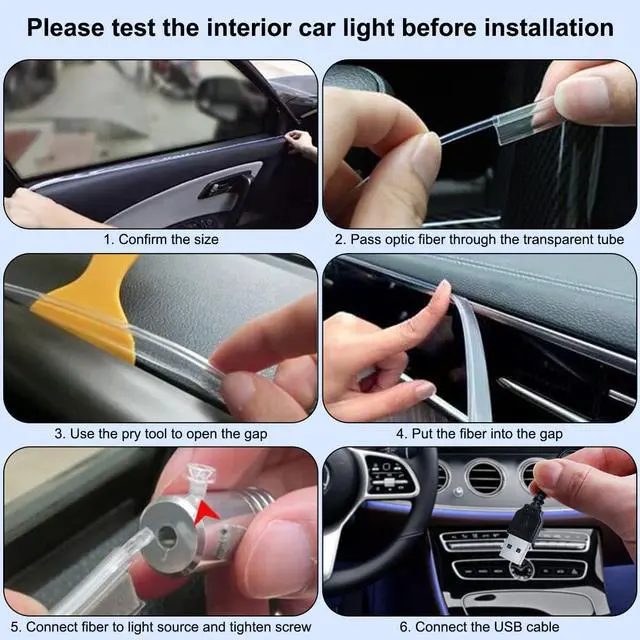 Please test the interior car light before installation

1. Confirm the size

2. Pass optic fiber through the transparent tube

3. Use the pry tool to open the gap

4. Put the fiber into the gap

5. Connect fiber to light source and tighten screw

6. Connect the USB cable