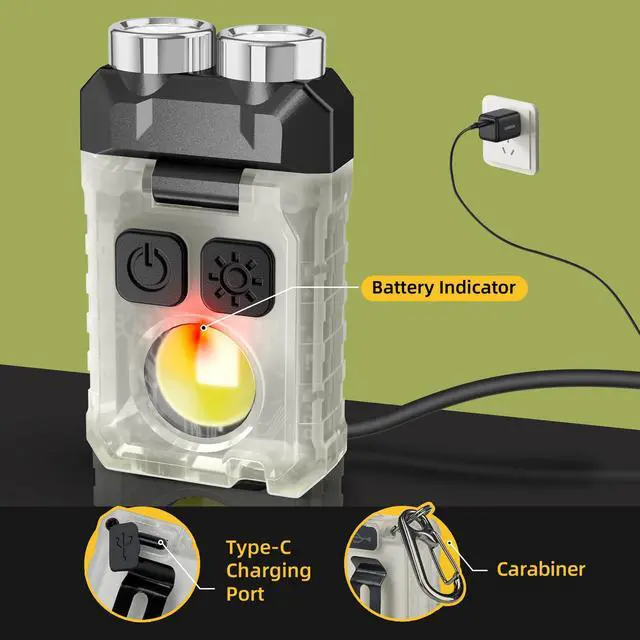 Battery Indicator

Type-C Charging Port

Carabiner