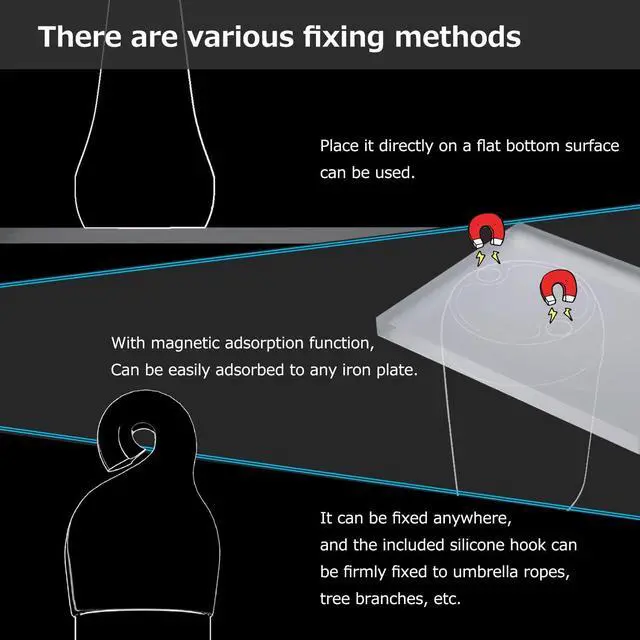 There are various fixing methods

Place it directly on a flat bottom surface can be used.

With magnetic adsorption function, Can be easily adsorbed to any iron plate.

It can be fixed anywhere, and the included silicone hook can be firmly fixed to umbrella ropes, tree branches, etc.