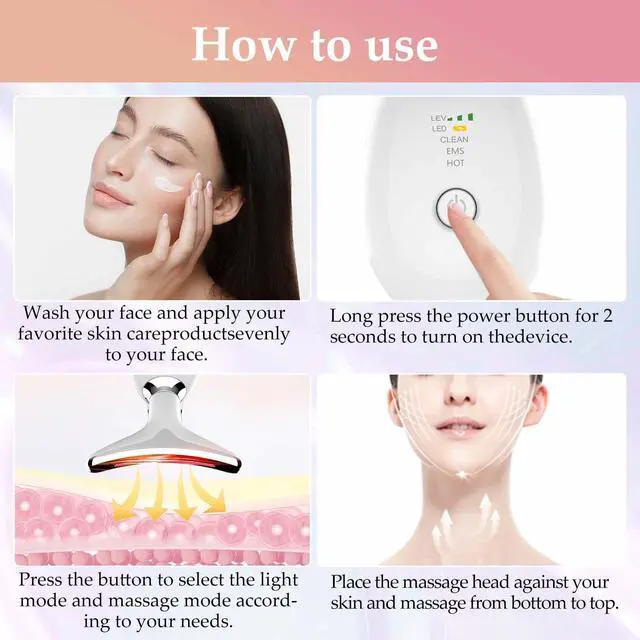 How to use

Wash your face and apply your favorite skin careproductsevenly to your face.

LEV
LED
CLEAN
EMS
HOT

Long press the power button for 2 seconds to turn on thedevice.

Press the button to select the light mode and massage mode according to your needs.

Place the massage head against your skin and massage from bottom to top.