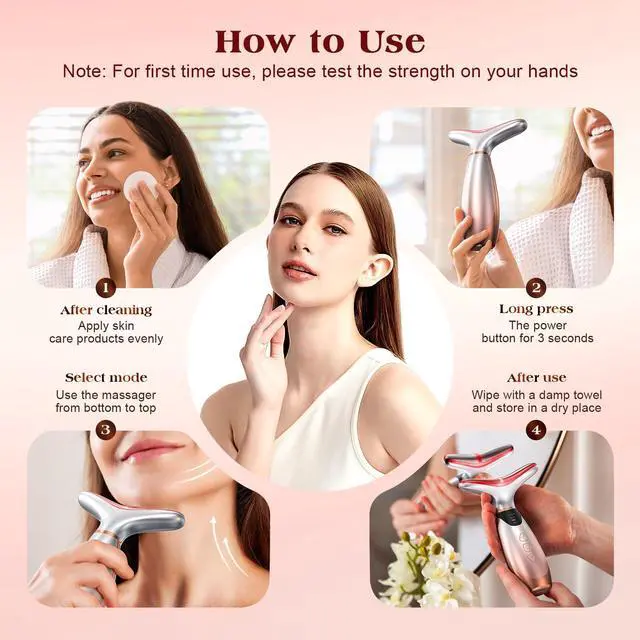 How to Use

Note: For first time use, please test the strength on your hands

1
After cleaning
Apply skin care products evenly

2
Long press
The power button for 3 seconds

Select mode
Use the massager from bottom to top
3

After use
Wipe with a damp towel and store in a dry place
4