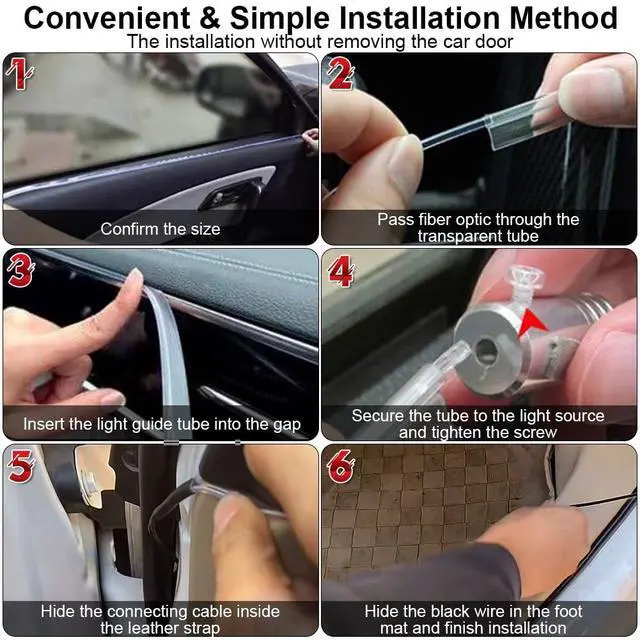 Convenient & Simple Installation Method
The installation without removing the car door

1
Confirm the size

2
Pass fiber optic through the transparent tube

3
Insert the light guide tube into the gap

4
Secure the tube to the light source and tighten the screw

5
Hide the connecting cable inside the leather strap

6
Hide the black wire in the foot mat and finish installation