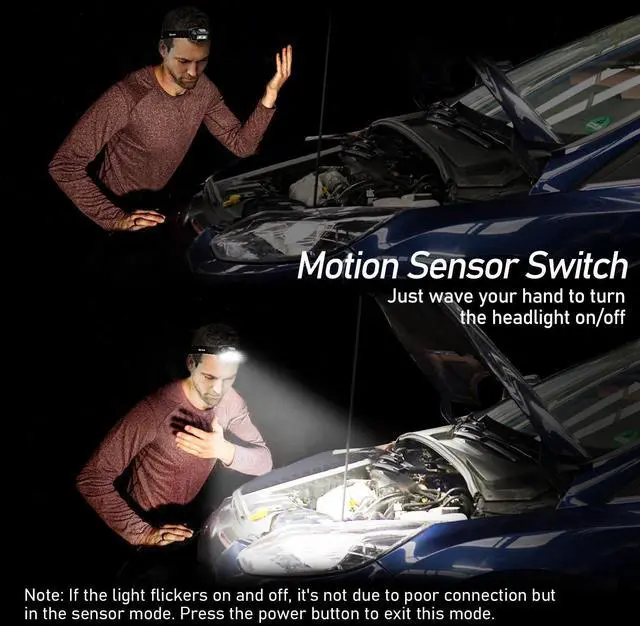 Motion Sensor Switch

Just wave your hand to turn the headlight on/off

Note: If the light flickers on and off, it's not due to poor connection but in the sensor mode. Press the power button to exit this mode.