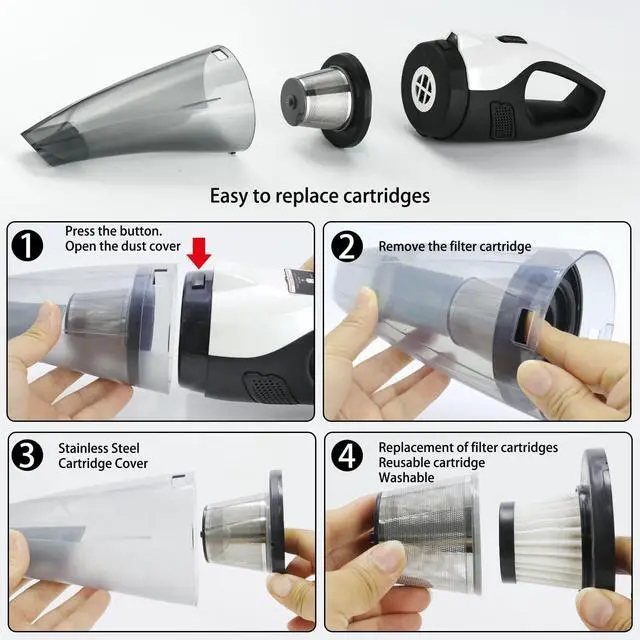 Easy to replace cartridges

1 Press the button.
Open the dust cover

2 Remove the filter cartridge

3 Stainless Steel
Cartridge Cover

4 Replacement of filter cartridges
Reusable cartridge
Washable