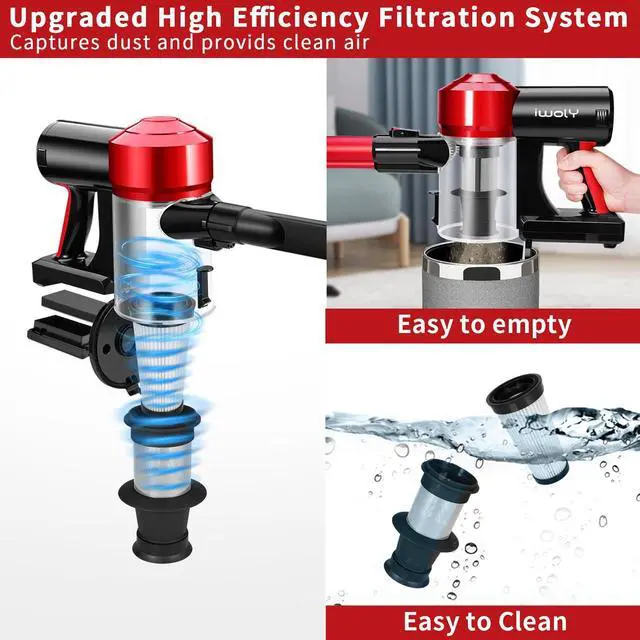 Upgraded High Efficiency Filtration System
Captures dust and provids clean air

iwoly

Easy to empty

Easy to Clean