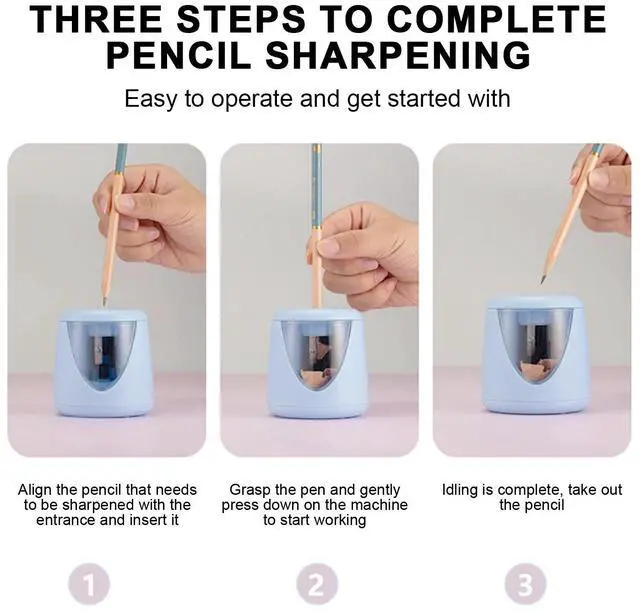 THREE STEPS TO COMPLETE PENCIL SHARPENING

Easy to operate and get started with

Align the pencil that needs to be sharpened with the entrance and insert it

1

Grasp the pen and gently press down on the machine to start working

2

Idling is complete, take out the pencil

3