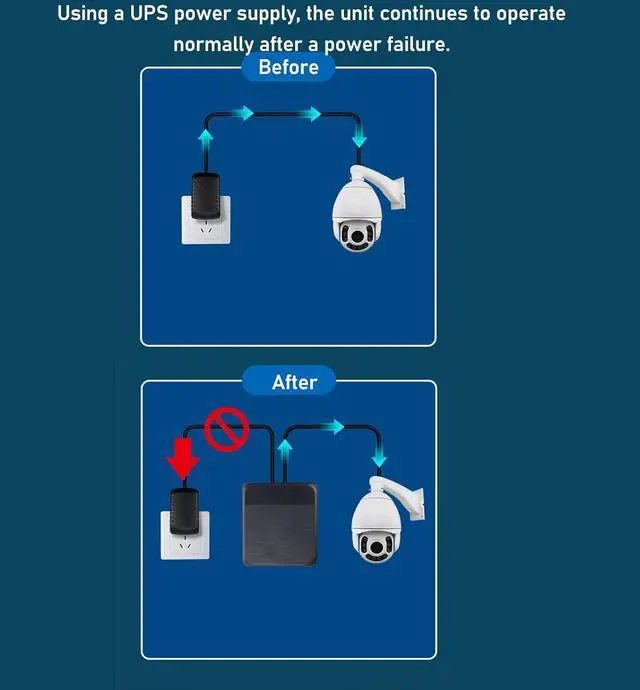 Using a UPS power supply, the unit continues to operate normally after a power failure.

Before

After